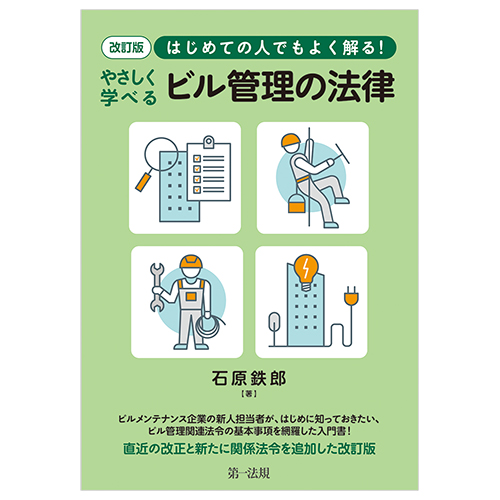 改訂版 はじめての人でもよく解る!

やさしく学べる ビル管理の法律

石原鉄郎

【著】

ビルメンテナンス企業の新人担当者が、はじめに知っておきたい、ビル管理関連法令の基本事項を網羅した入門書!

直近の改正と新たに関係法令を追加した改訂版

第一法規